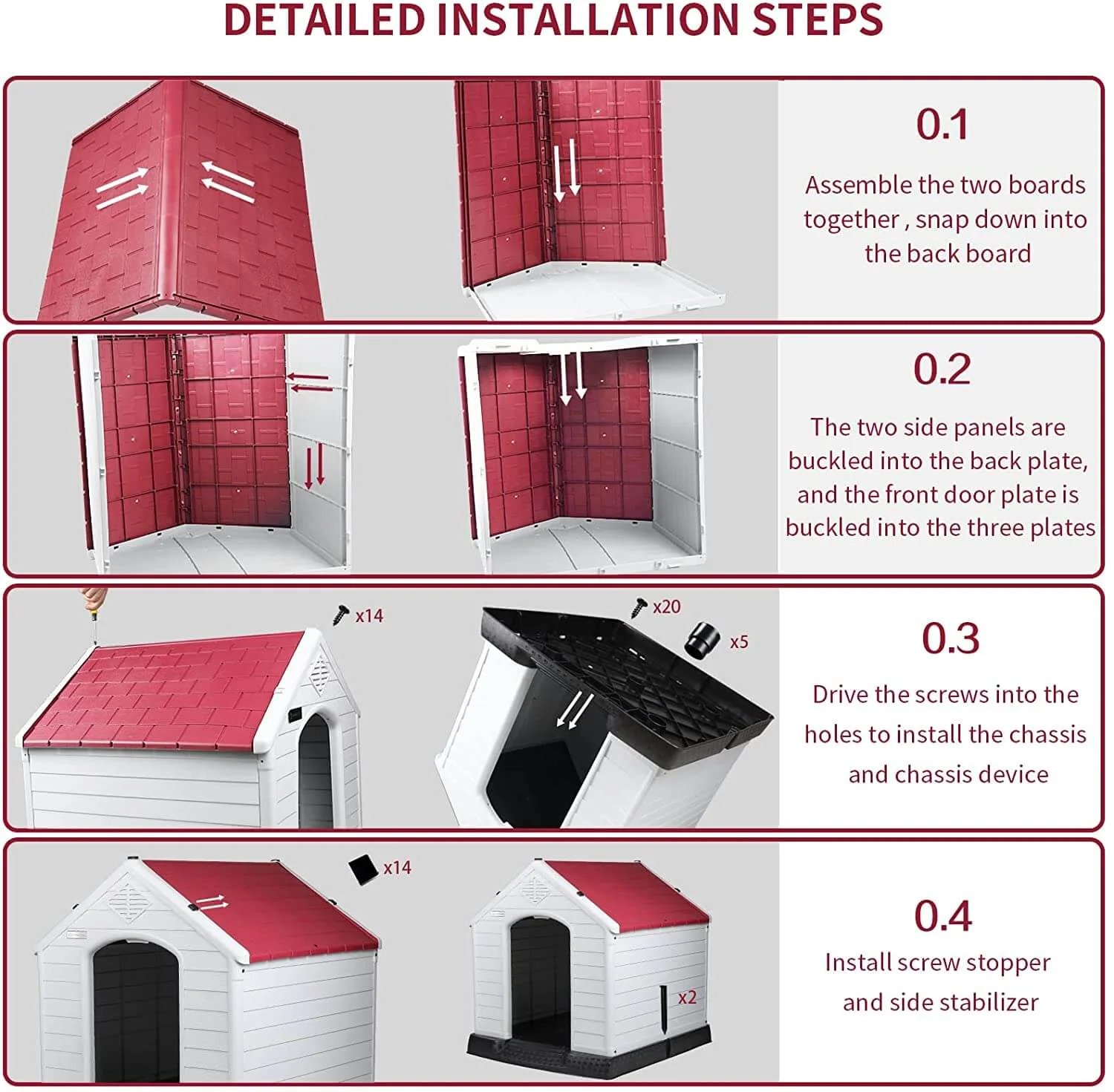 DETAILED INSTALLATION STEPS

0.1

Assemble the two boards together , snap down into the back board

0.2

The two side panels are buckled into the back plate, and the front door plate is buckled into the three plates

x14

x20

x5

0.3

Drive the screws into the holes to install the chassis and chassis device

x14

x2

0.4

Install screw stopper and side stabilizer